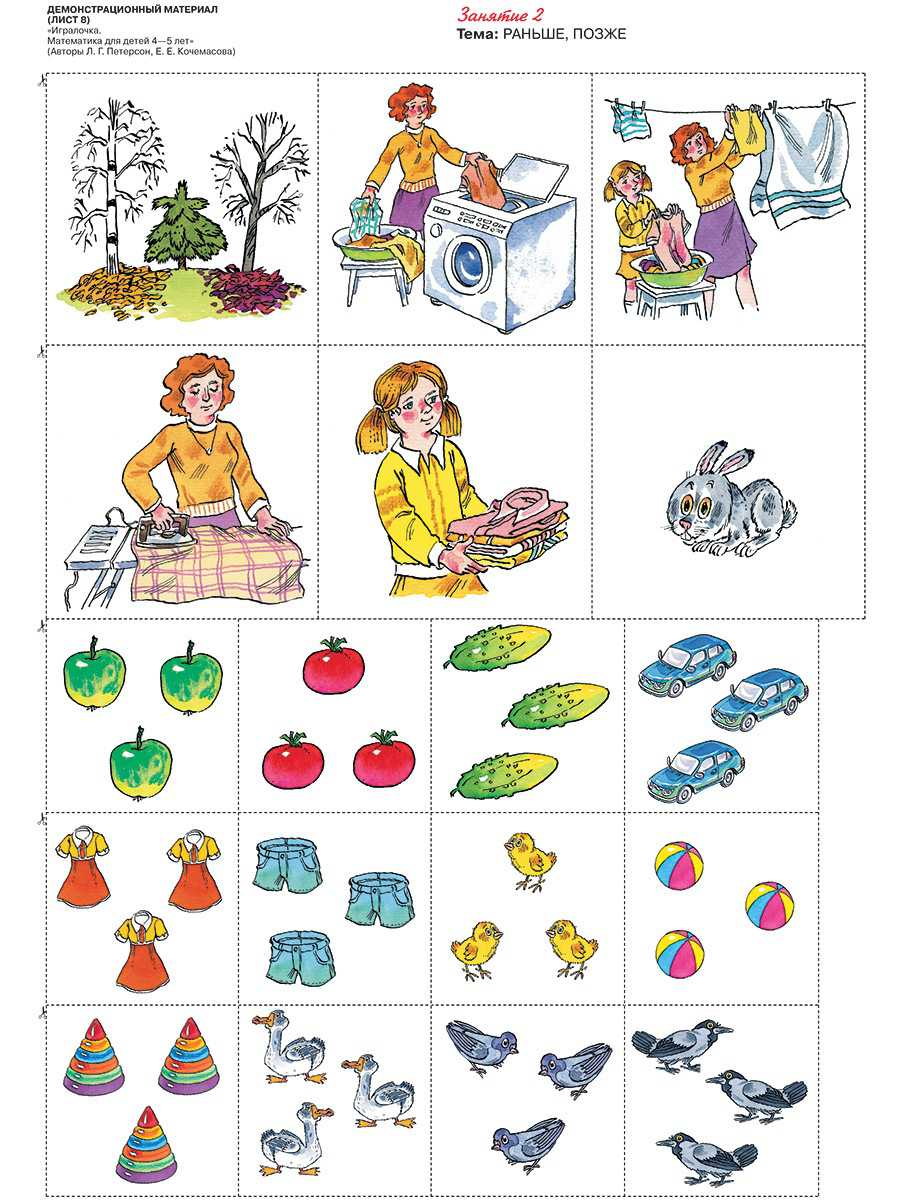 ДЕМОНСТРАЦИОННЫЙ МАТЕРИАЛ (ЛИСТ 8)
«Игралочка. Математика для детей 4—5 лет»
(Авторы Л. Г. Петерсон, Е. Е. Кочемасова)

Занятие 2
Тема: РАНЬШЕ, ПОЗЖЕ