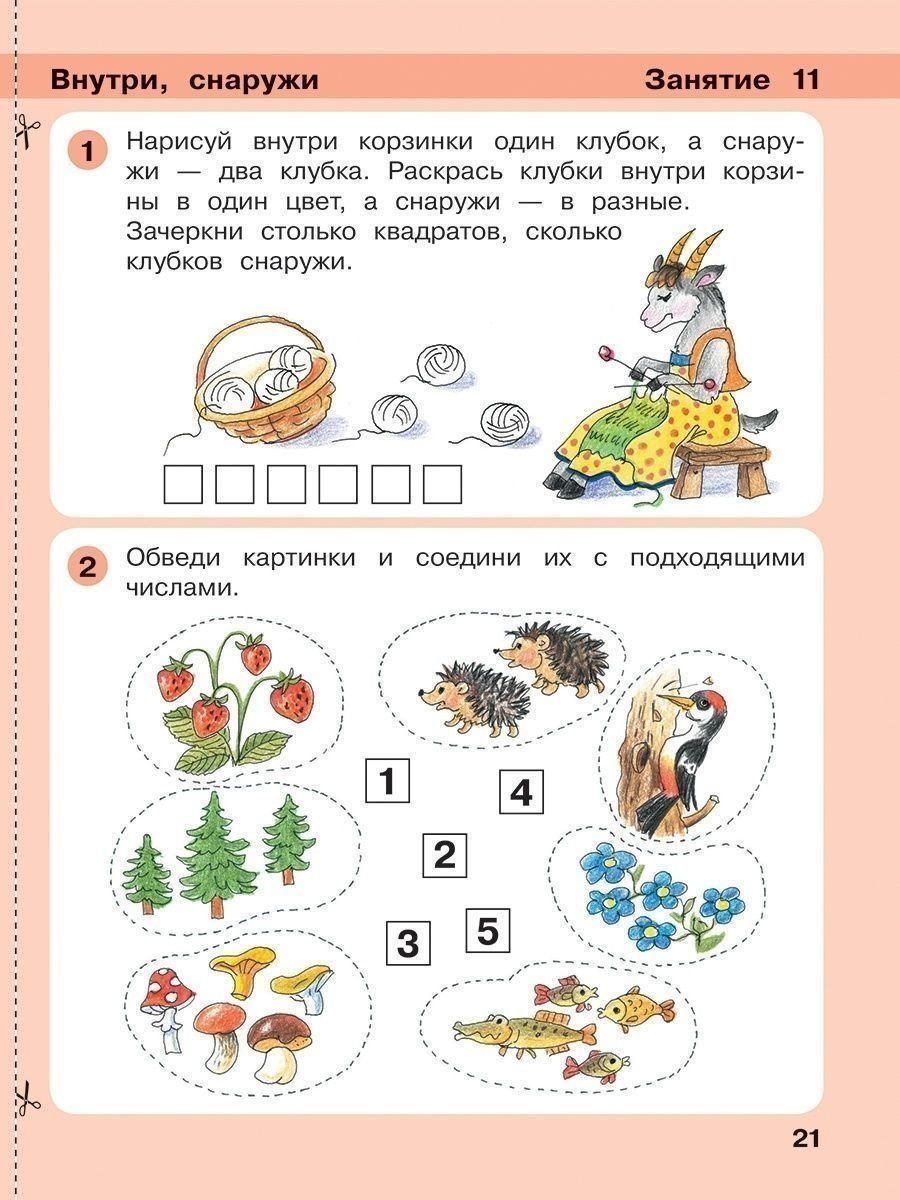 Внутри, снаружи Занятие 11

1 Нарисуй внутри корзинки один клубок, а снаружи — два клубка. Раскрась клубки внутри корзины в один цвет, а снаружи — в разные. Зачеркни столько квадратов, сколько клубков снаружи.

2 Обведи картинки и соедини их с подходящими числами.

1
4
2
3
5

21