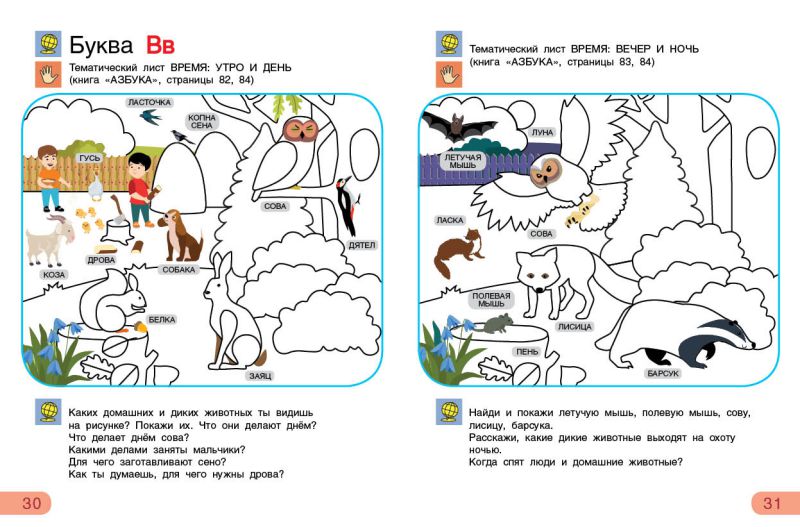 Буква Вв

Тематический лист ВРЕМЯ: УТРО И ДЕНЬ (книга «АЗБУКА», страницы 82, 84)

ЛАСТОЧКА
КОПНА СЕНА
ГУСЬ
СОВА
ДЯТЕЛ
ДРОВА
КОЗА
СОБАКА
БЕЛКА
ЗАЯЦ

Каких домашних и диких животных ты видишь на рисунке? Покажи их. Что они делают днём?
Что делает днём сова?
Какими делами заняты мальчики?
Для чего заготавливают сено?
Как ты думаешь, для чего нужны дрова?

30

Тематический лист ВРЕМЯ: ВЕЧЕР И НОЧЬ (книга «АЗБУКА», страницы 83, 84)

ЛУНА
ЛЕТУЧАЯ МЫШЬ
ЛАСКА
СОВА
ПОЛЕВАЯ МЫШЬ
ЛИСИЦА
ПЕНЬ
БАРСУК

Найди и покажи летучую мышь, полевую мышь, сову, лисицу, барсука.
Расскажи, какие дикие животные выходят на охоту ночью.
Когда спят люди и домашние животные?

31