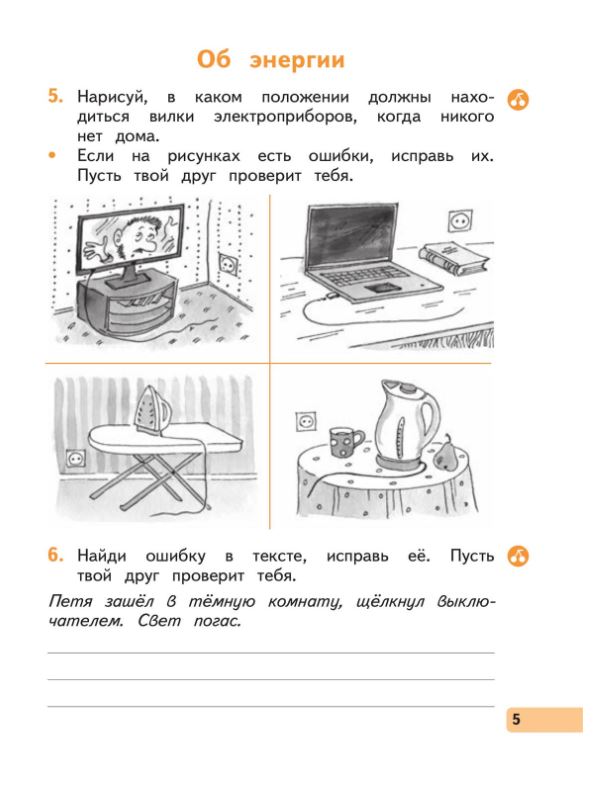 Об энергии

5. Нарисуй, в каком положении должны находиться вилки электроприборов, когда никого нет дома.
• Если на рисунках есть ошибки, исправь их. Пусть твой друг проверит тебя.

6. Найди ошибку в тексте, исправь её. Пусть твой друг проверит тебя.

Петя зашёл в тёмную комнату, щёлкнул выключателем. Свет погас.

5