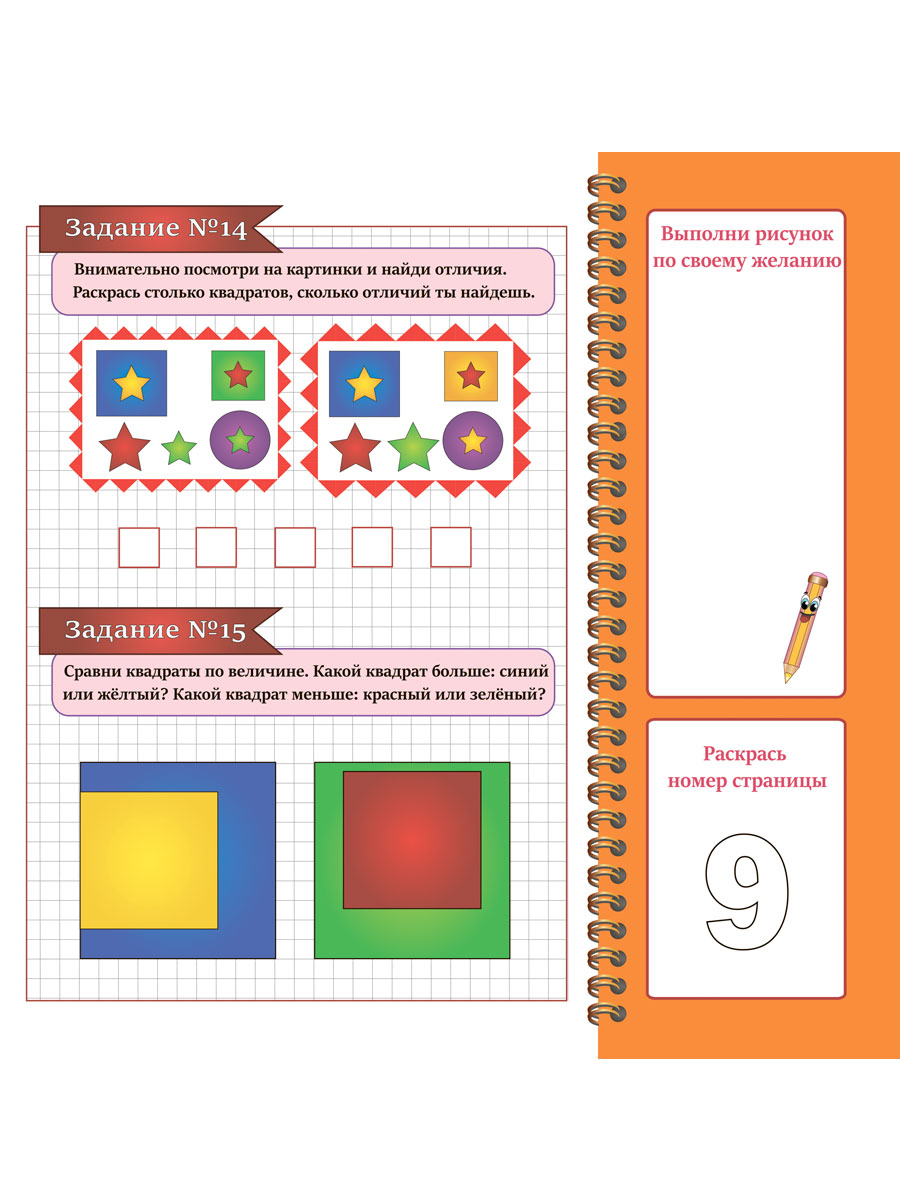 Задание №14

Внимательно посмотри на картинки и найди отличия. Раскрась столько квадратов, сколько отличий ты найдешь.

Задание №15

Сравни квадраты по величине. Какой квадрат больше: синий или жёлтый? Какой квадрат меньше: красный или зелёный?

Выполни рисунок по своему желанию

Раскрась номер страницы

9