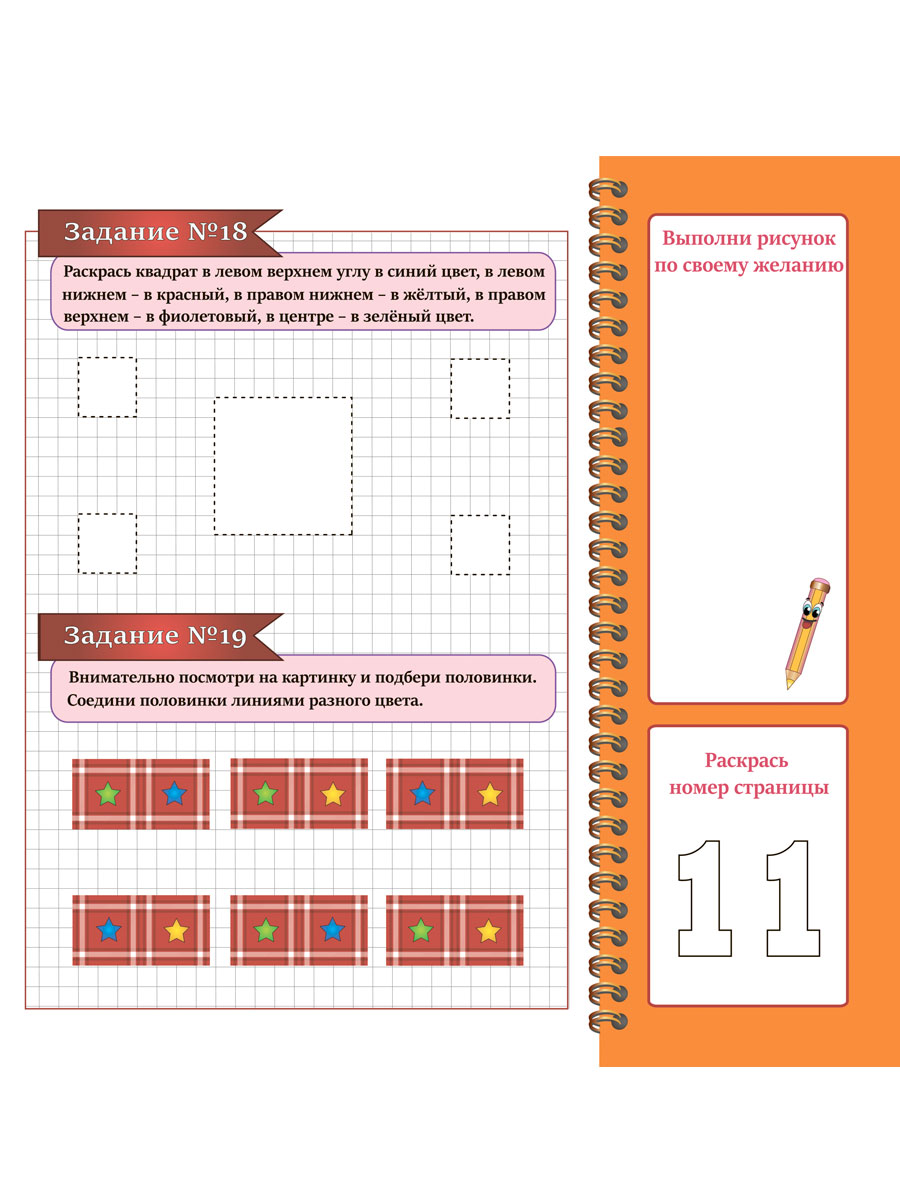 Задание №18

Раскрась квадрат в левом верхнем углу в синий цвет, в левом нижнем – в красный, в правом нижнем – в жёлтый, в правом верхнем – в фиолетовый, в центре – в зелёный цвет.

Задание №19

Внимательно посмотри на картинку и подбери половинки. Соедини половинки линиями разного цвета.

Выполни рисунок по своему желанию

Раскрась номер страницы

11