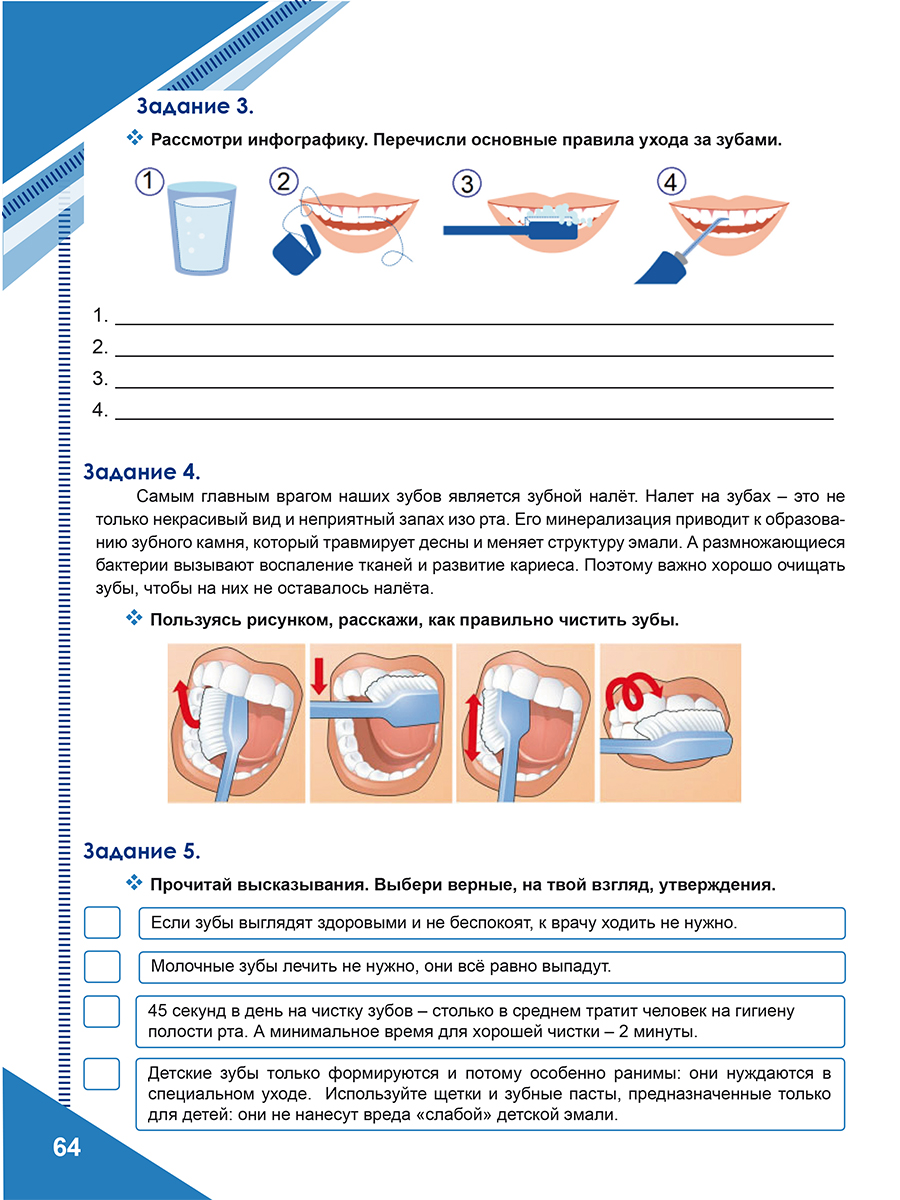 Задание 3.

Рассмотри инфографику. Перечисли основные правила ухода за зубами.

1 2 3 4

1. ___

2. ___

3. ___

4. ___

Задание 4.

Самым главным врагом наших зубов является зубной налёт. Налет на зубах – это не только некрасивый вид и неприятный запах изо рта. Его минерализация приводит к образованию зубного камня, который травмирует десны и меняет структуру эмали. А размножающиеся бактерии вызывают воспаление тканей и развитие кариеса. Поэтому важно хорошо очищать зубы, чтобы на них не оставалось налёта.

Пользуясь рисунком, расскажи, как правильно чистить зубы.

Задание 5.

Прочитай высказывания. Выбери верные, на твой взгляд, утверждения.

Если зубы выглядят здоровыми и не беспокоят, к врачу ходить не нужно.

Молочные зубы лечить не нужно, они всё равно выпадут.

45 секунд в день на чистку зубов – столько в среднем тратит человек на гигиену полости рта. А минимальное время для хорошей чистки – 2 минуты.

Детские зубы только формируются и потому особенно ранимы: они нуждаются в специальном уходе. Используйте щетки и зубные пасты, предназначенные только для детей: они не нанесут вреда «слабой» детской эмали.

64