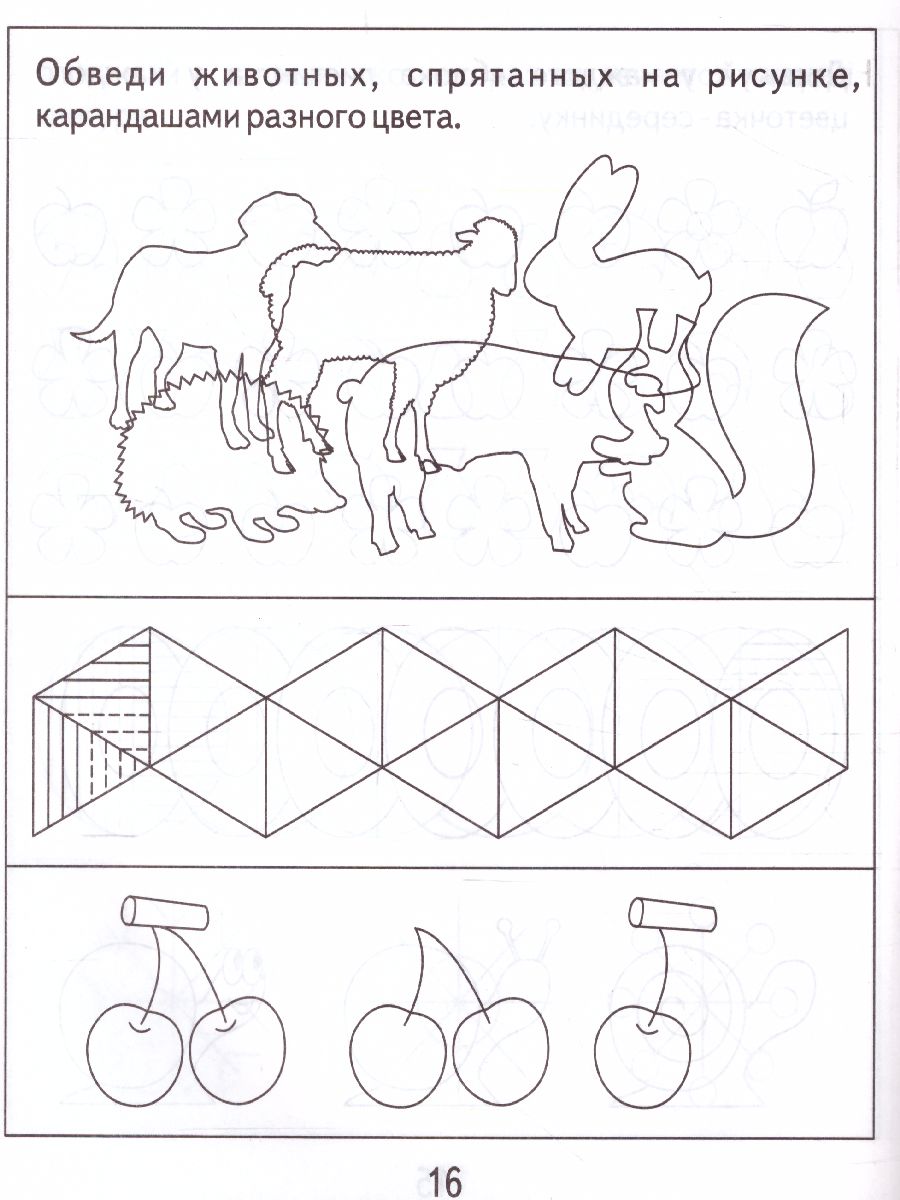 Обведи животных, спрятанных на рисунке, карандашами разного цвета.

16