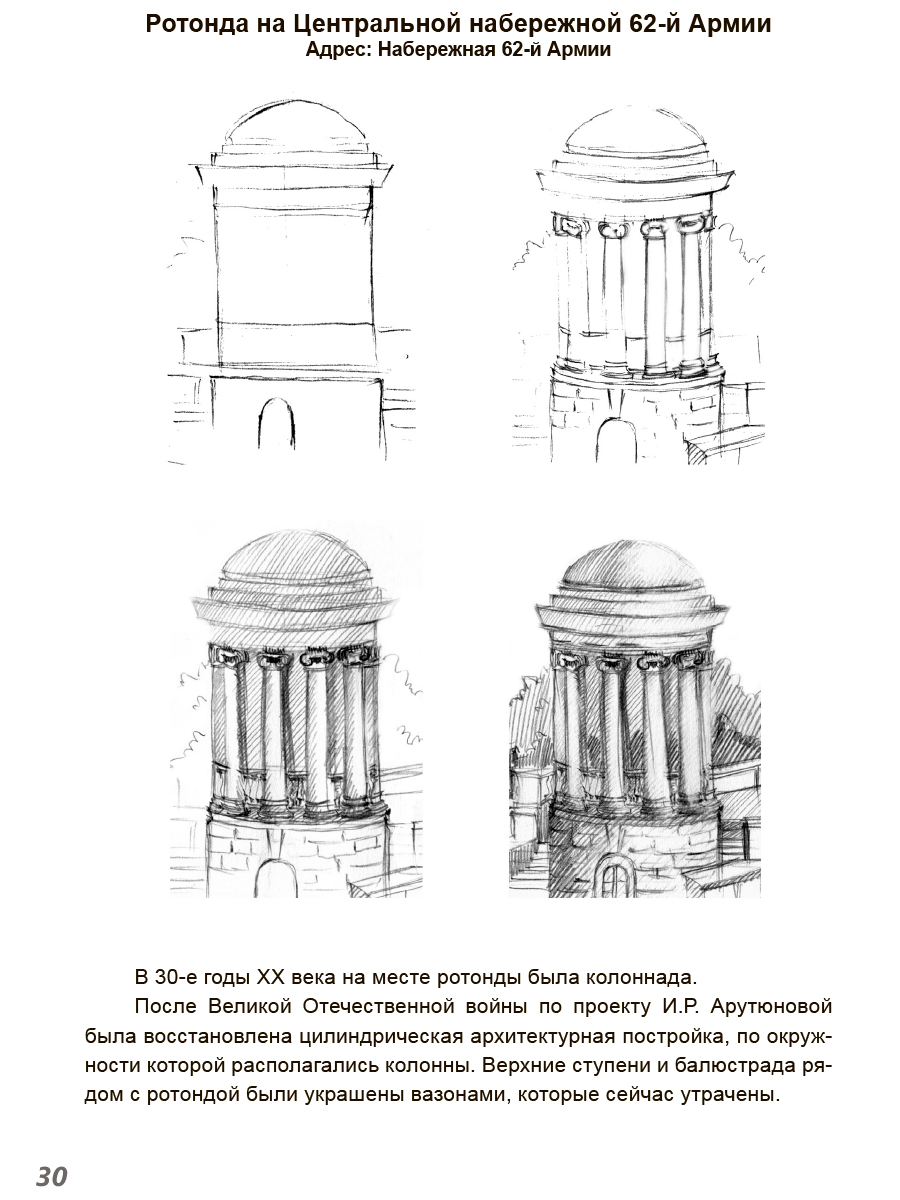 Ротонда на Центральной набережной 62-й Армии
Адрес: Набережная 62-й Армии

В 30-е годы XX века на месте ротонды была колоннада.

После Великой Отечественной войны по проекту И.Р. Арутюновой была восстановлена цилиндрическая архитектурная постройка, по окружности которой располагались колонны. Верхние ступени и балюстрада рядом с ротондой были украшены вазонами, которые сейчас утрачены.

30