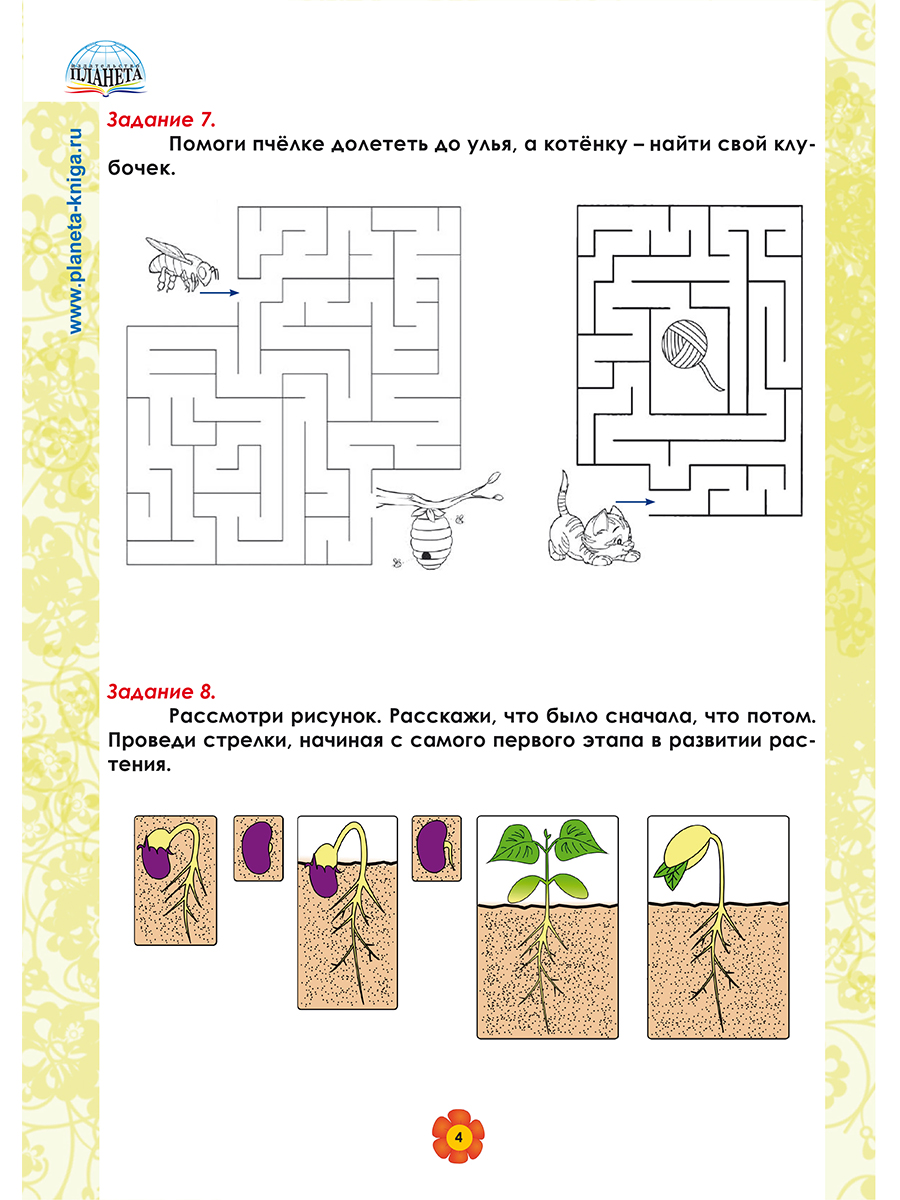 ИЗДАТЕЛЬСТВО
ПЛАНЕТА

www.planeta-kniga.ru

Задание 7.

Помоги пчёлке долететь до улья, а котёнку – найти свой клубочек.

Задание 8.

Рассмотри рисунок. Расскажи, что было сначала, что потом. Проведи стрелки, начиная с самого первого этапа в развитии растения.

4