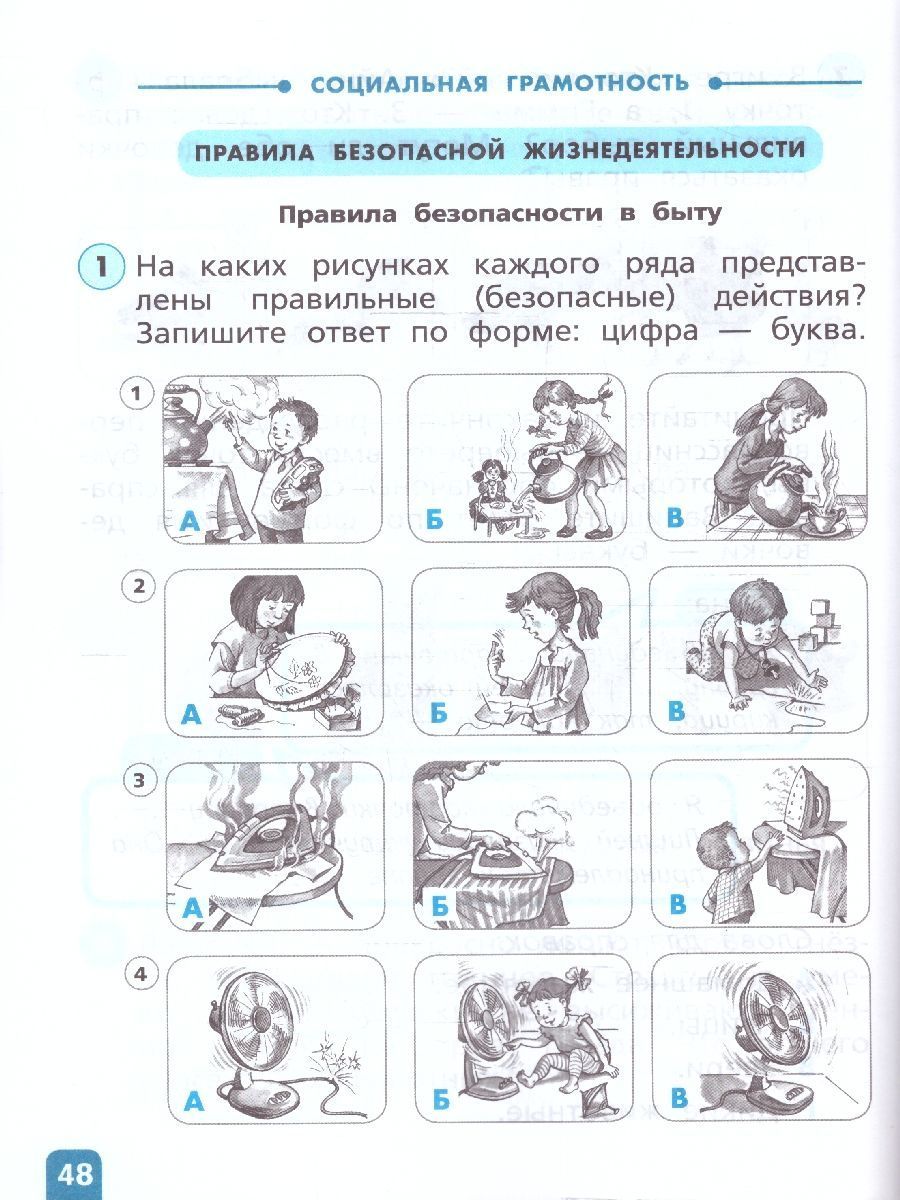 СОЦИАЛЬНАЯ ГРАМОТНОСТЬ

ПРАВИЛА БЕЗОПАСНОЙ ЖИЗНЕДЕЯТЕЛЬНОСТИ

Правила безопасности в быту

1 На каких рисунках каждого ряда представлены правильные (безопасные) действия? Запишите ответ по форме: цифра — буква.

1
А
Б
В

2
А
Б
В

3
А
Б
В

4
А
Б
В

48