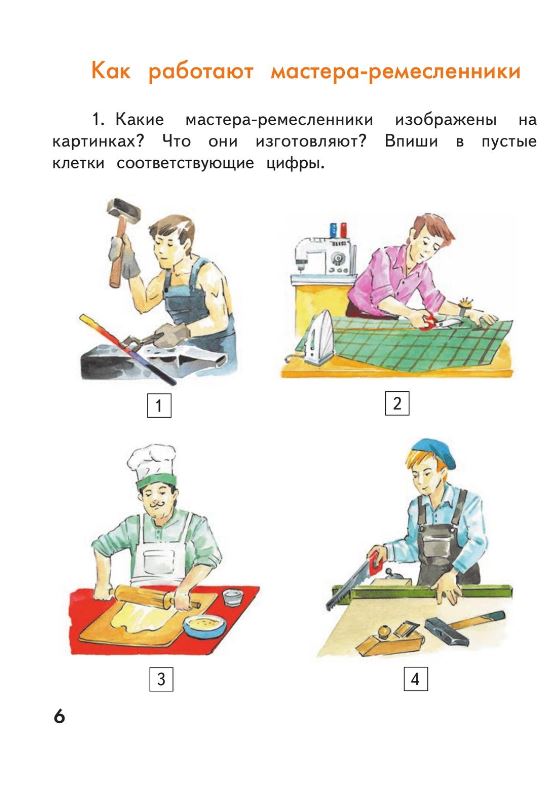 Как работают мастера-ремесленники

1. Какие мастера-ремесленники изображены на картинках? Что они изготовляют? Впиши в пустые клетки соответствующие цифры.

1

2

3

4

6