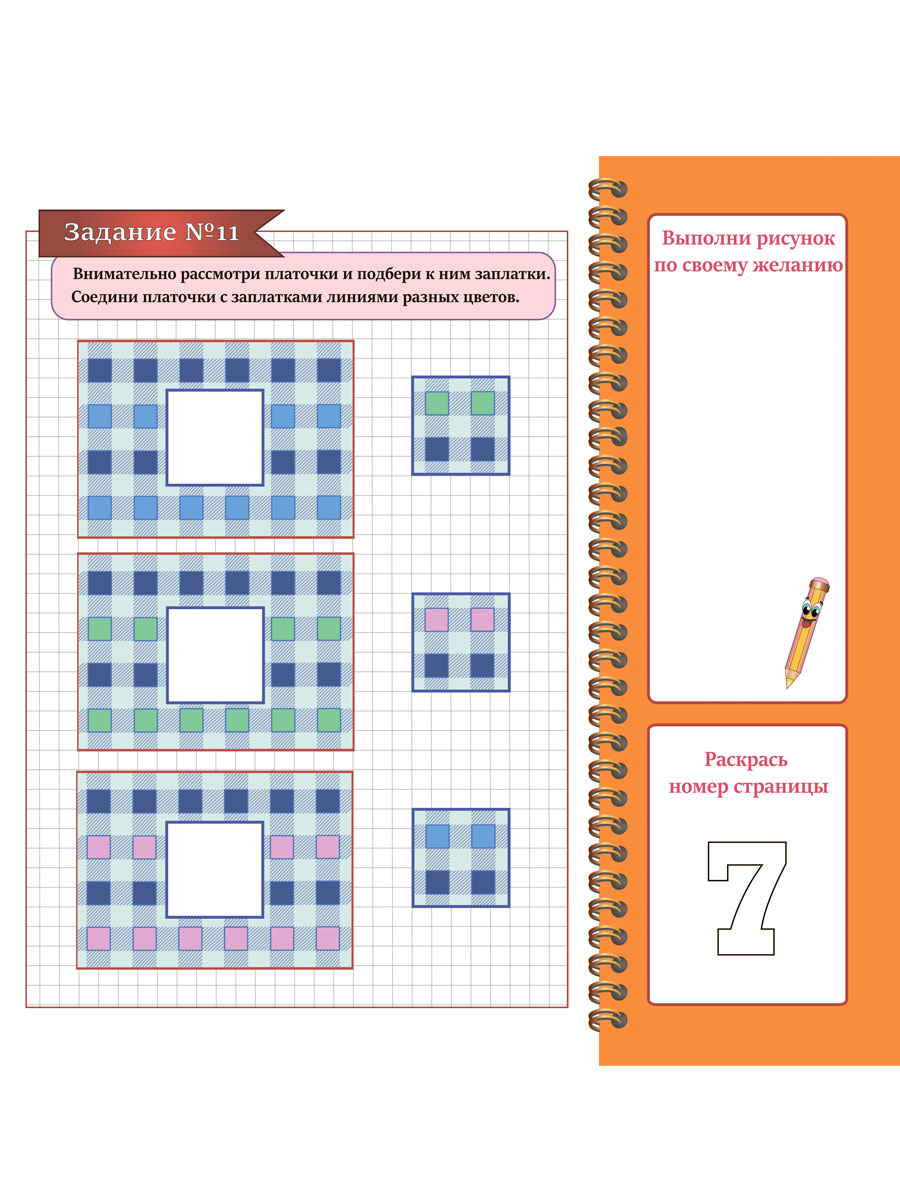 Задание №11

Внимательно рассмотри платочки и подбери к ним заплатки. Соедини платочки с заплатками линиями разных цветов.

Выполни рисунок по своему желанию

Раскрась номер страницы

7