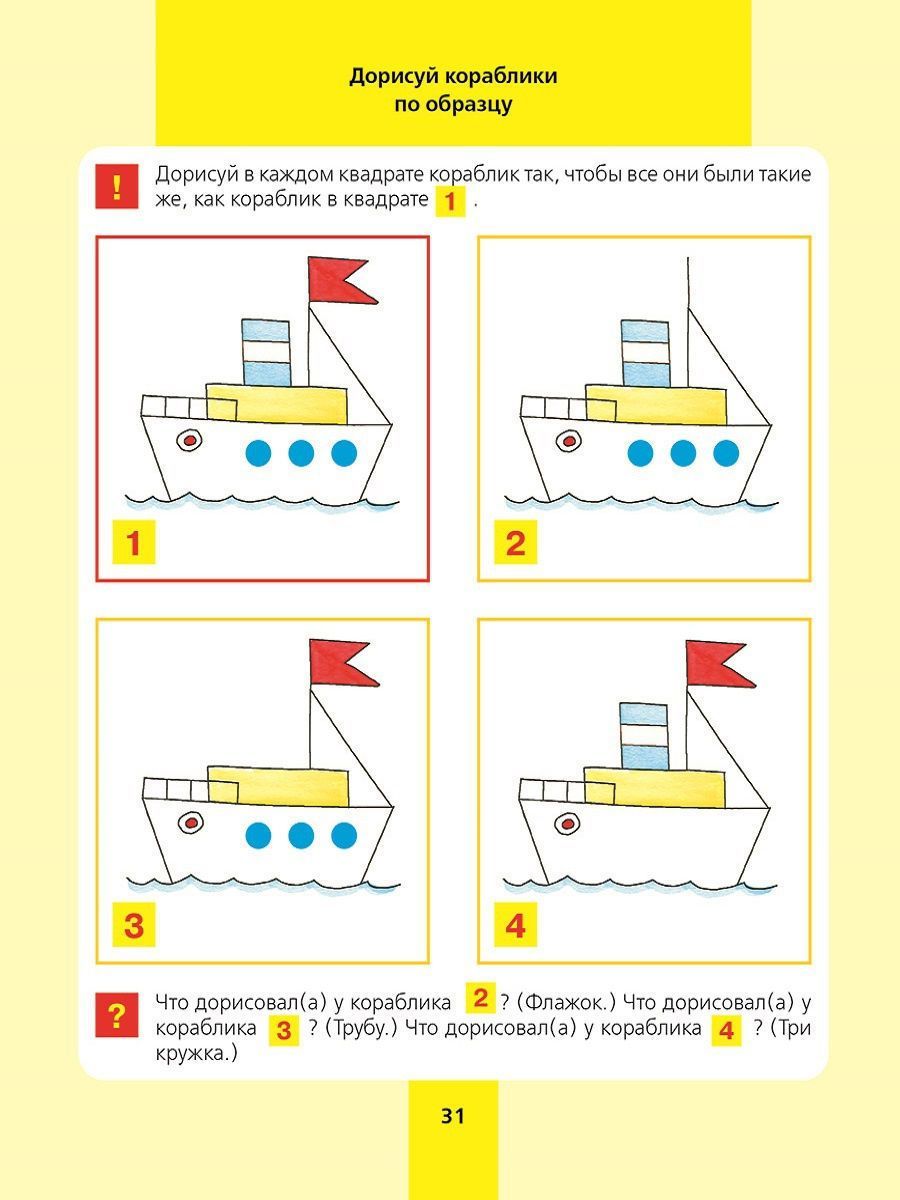 Дорисуй кораблики по образцу

!

Дорисуй в каждом квадрате кораблик так, чтобы все они были такие же, как кораблик в квадрате 1 .

1

2

3

4

?

Что дорисовал(а) у кораблика 2 ? (Флажок.) Что дорисовал(а) у кораблика 3 ? (Трубу.) Что дорисовал(а) у кораблика 4 ? (Три кружка.)

31